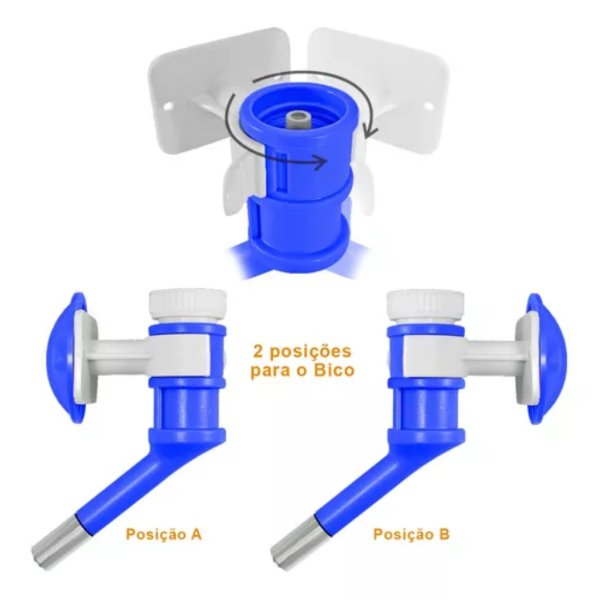 2 posições para o Bico

Posição A

Posição B